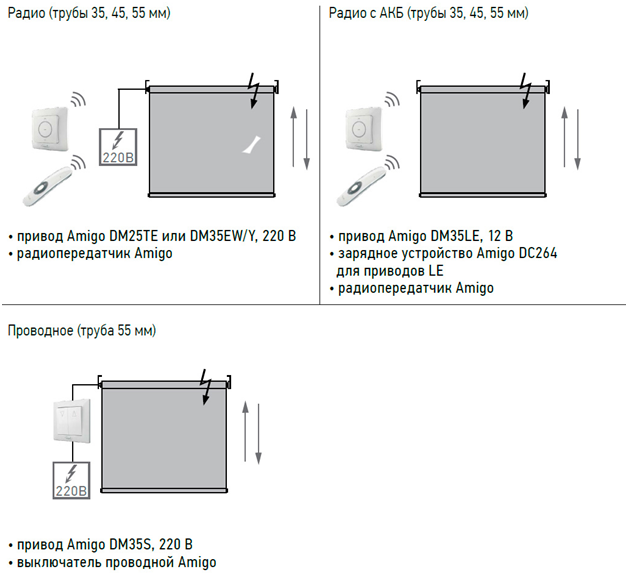 Радио (трубы 35, 45, 55 мм)

220В

• привод Amigo DM25TE или DM35EW/Y, 220 В
• радиопередатчик Amigo

Радио с АКБ (трубы 35, 45, 55 мм)

• привод Amigo DM35LE, 12 В
• зарядное устройство Amigo DC264 для приводов LE
• радиопередатчик Amigo

Проводное (труба 55 мм)

220В

• привод Amigo DM35S, 220 В
• выключатель проводной Amigo